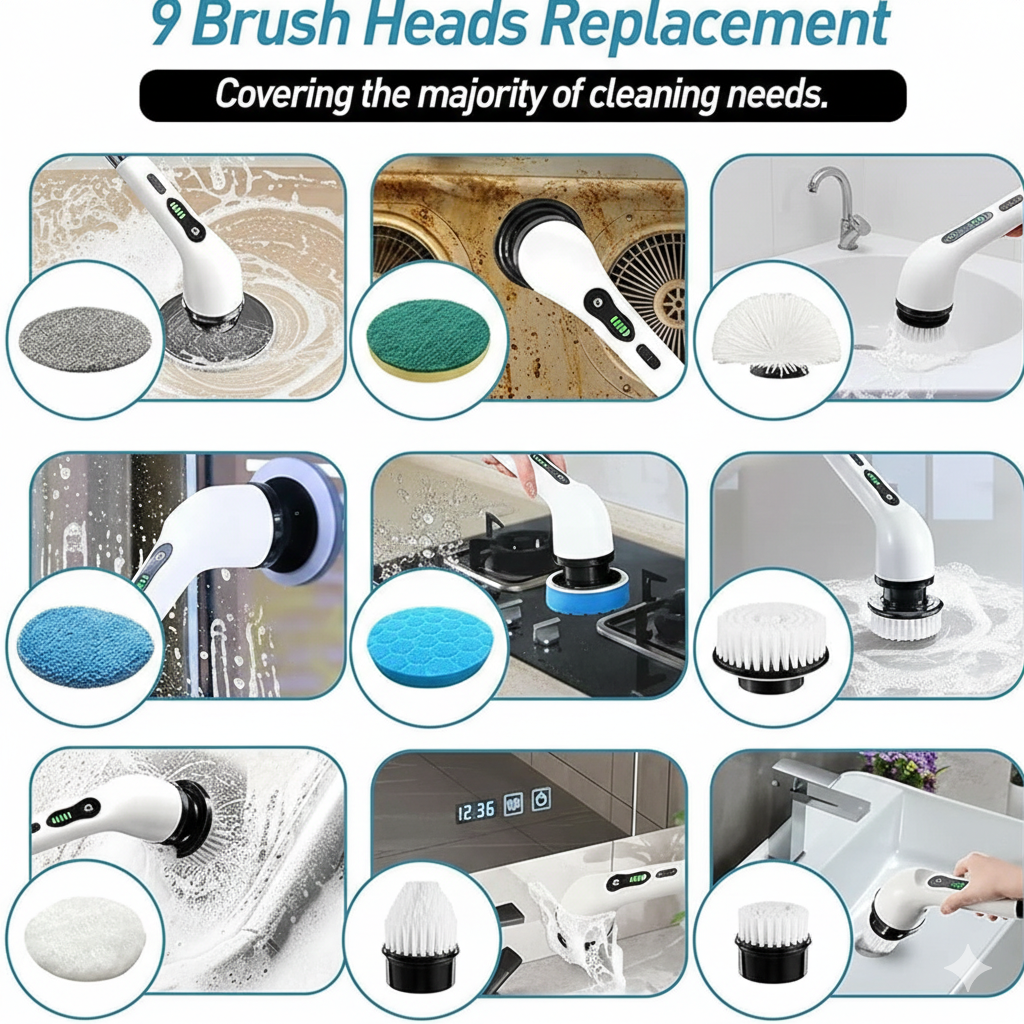 9 Brush Heads Replacement

Covering the majority of cleaning needs.

12:36